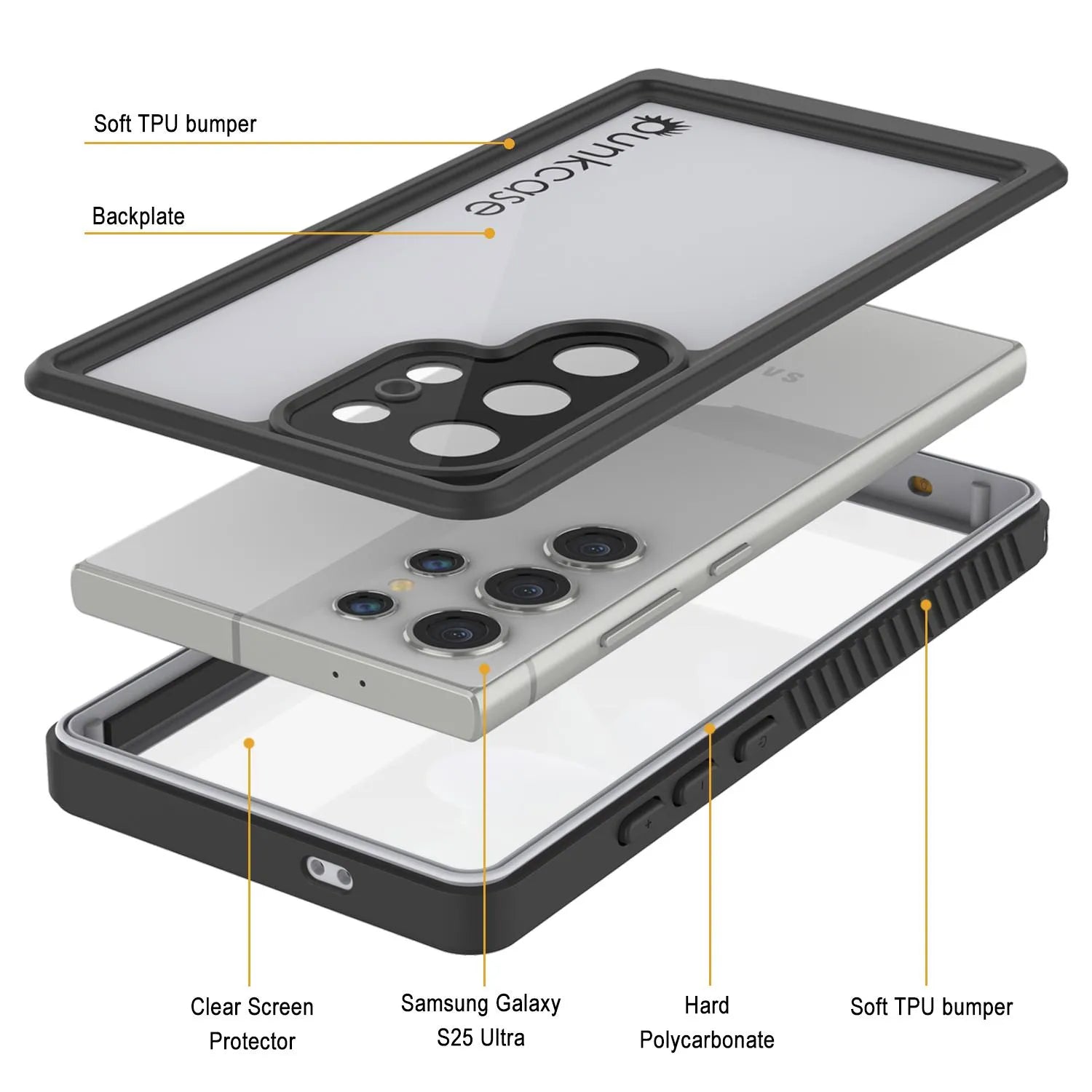 Soft TPU bumper

Backplate

punkcase

Clear Screen Protector

Samsung Galaxy S25 Ultra

Hard Polycarbonate

Soft TPU bumper