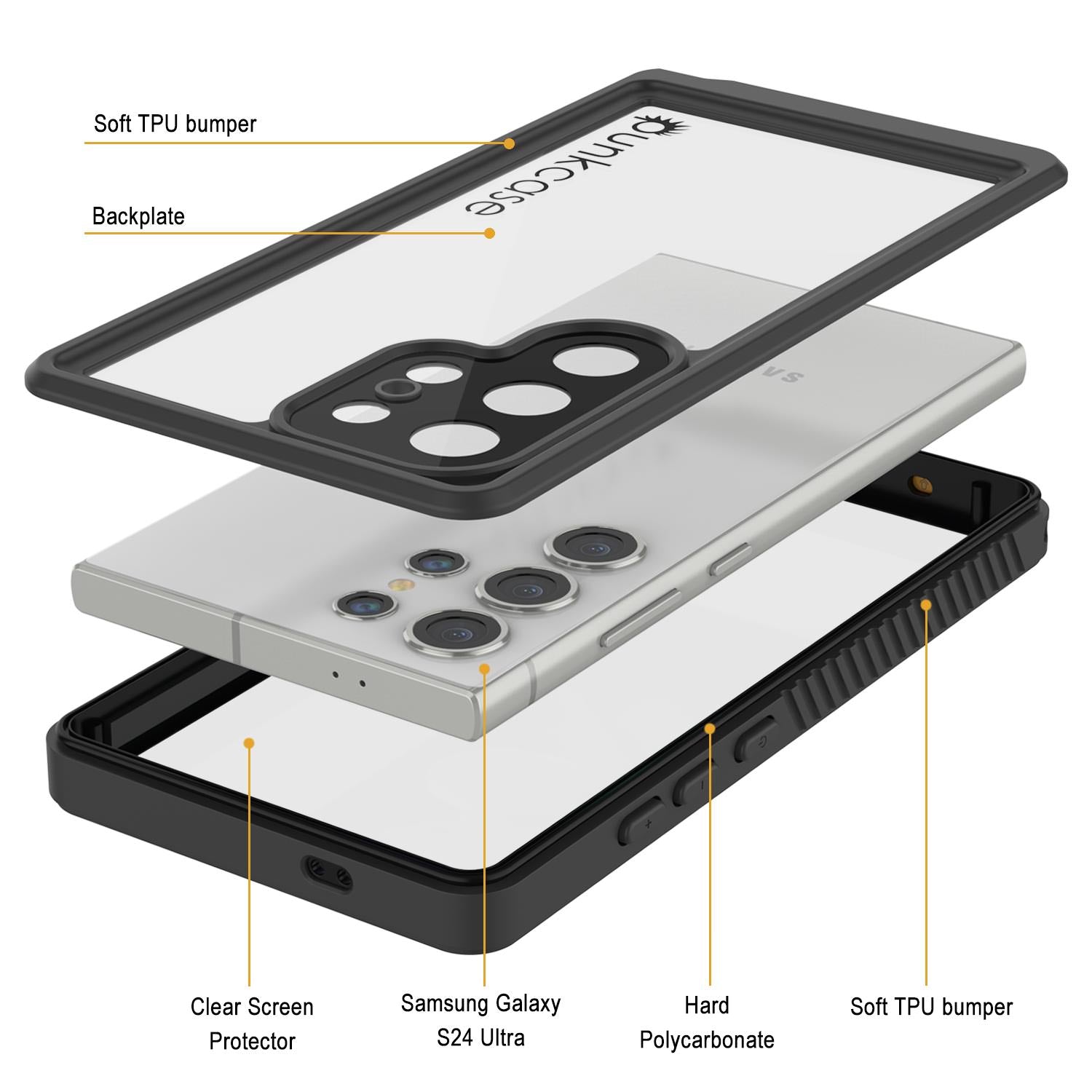 Soft TPU bumper

Backplate

punkcase

Clear Screen Protector

Samsung Galaxy S24 Ultra

Hard Polycarbonate

Soft TPU bumper