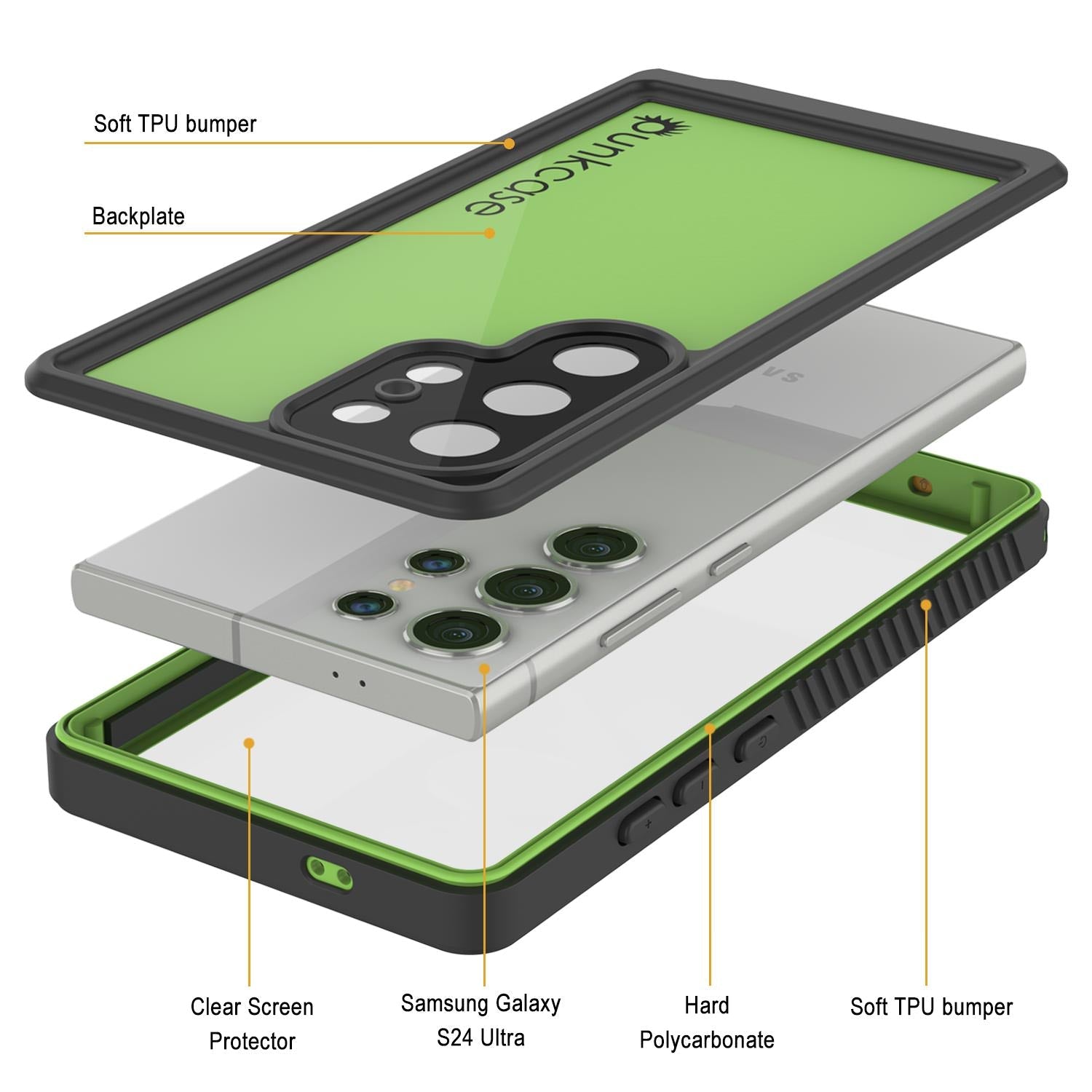 Soft TPU bumper

Backplate

punkcase

Clear Screen Protector

Samsung Galaxy S24 Ultra

Hard Polycarbonate

Soft TPU bumper