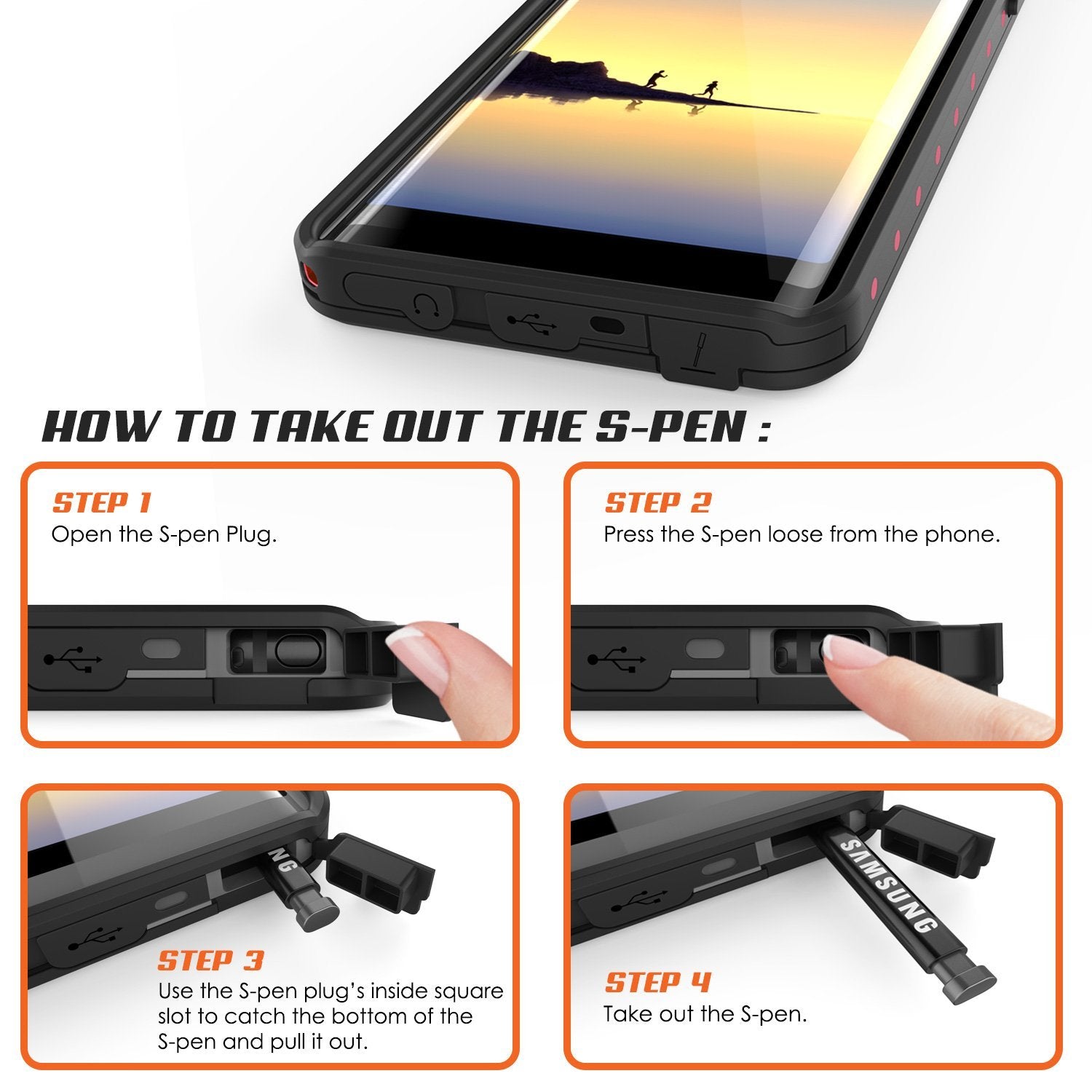 HOW TO TAKE OUT THE S-PEN :

STEP 1
Open the S-pen Plug.

STEP 2
Press the S-pen loose from the phone.

NG

STEP 3
Use the S-pen plug's inside square slot to catch the bottom of the S-pen and pull it out.

SAMSUNG

STEP 4
Take out the S-pen.