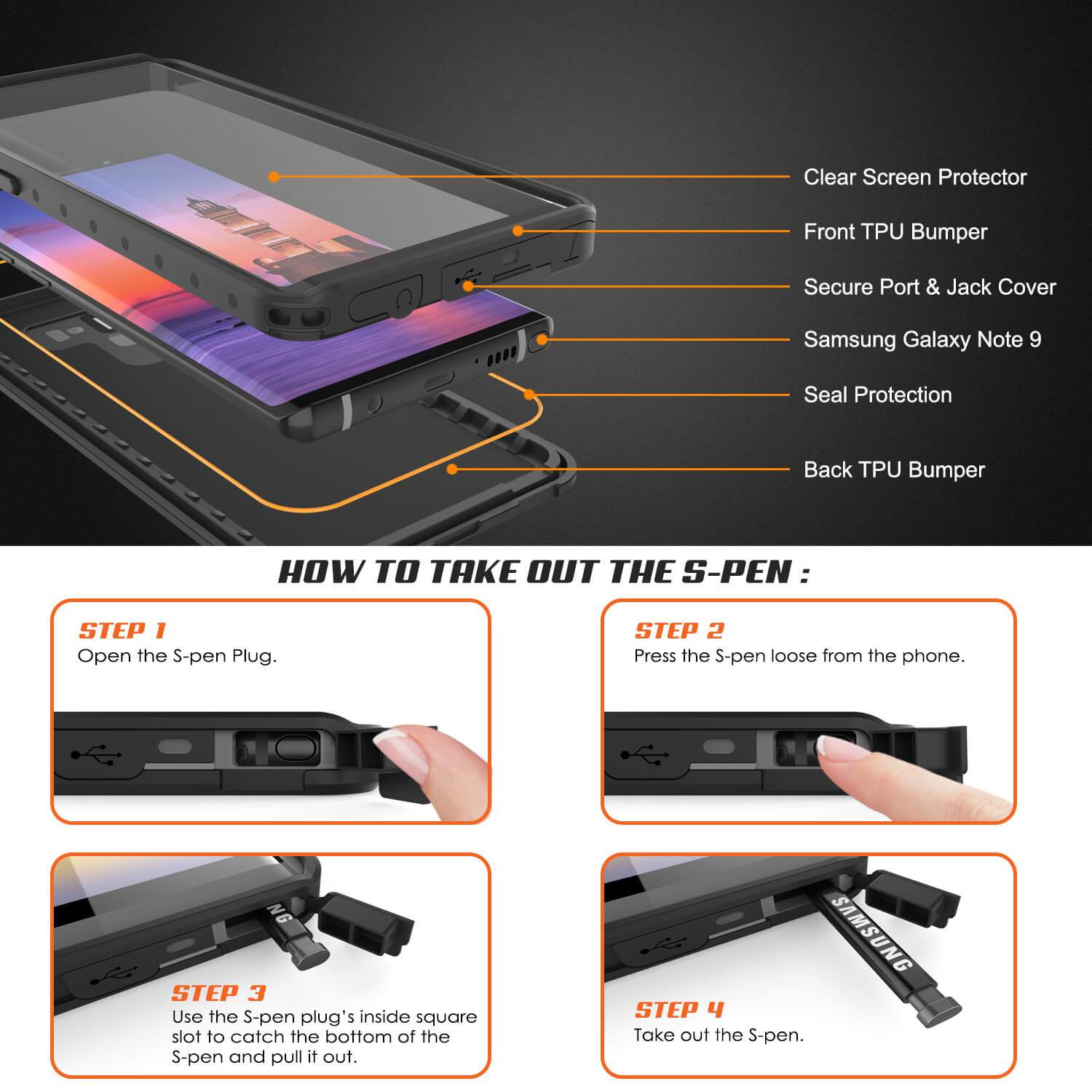 Clear Screen Protector

Front TPU Bumper

Secure Port & Jack Cover

Samsung Galaxy Note 9

Seal Protection

Back TPU Bumper

HOW TO TAKE OUT THE S-PEN :

STEP 1
Open the S-pen Plug.

STEP 2
Press the S-pen loose from the phone.

NG

STEP 3
Use the S-pen plug's inside square slot to catch the bottom of the S-pen and pull it out.

SAMSUNG

STEP 4
Take out the S-pen.