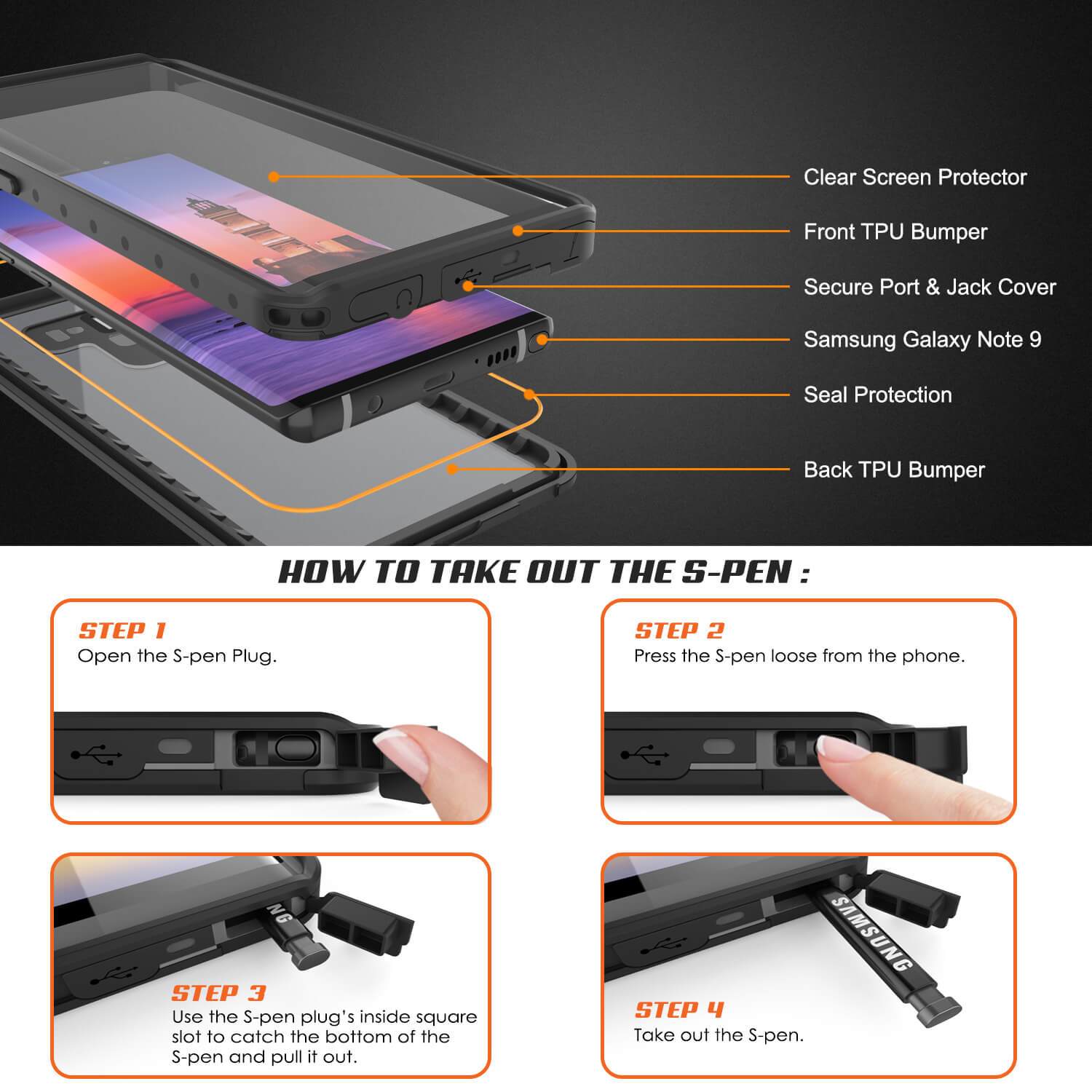 Clear Screen Protector

Front TPU Bumper

Secure Port & Jack Cover

Samsung Galaxy Note 9

Seal Protection

Back TPU Bumper

HOW TO TAKE OUT THE S-PEN :

STEP 1
Open the S-pen Plug.

STEP 2
Press the S-pen loose from the phone.

NG

STEP 3
Use the S-pen plug's inside square slot to catch the bottom of the S-pen and pull it out.

SAMSUNG

STEP 4
Take out the S-pen.