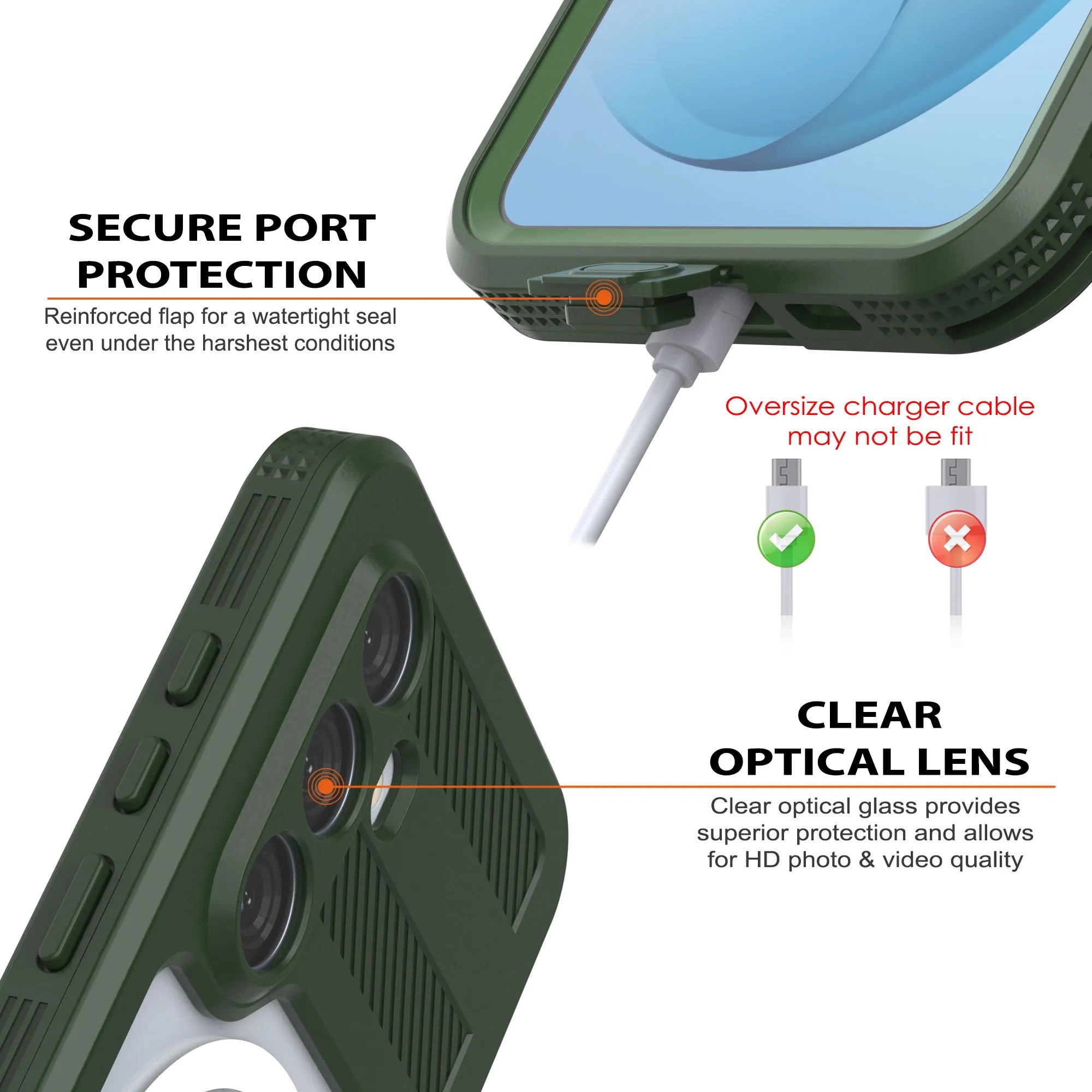 SECURE PORT PROTECTION

Reinforced flap for a watertight seal even under the harshest conditions

Oversize charger cable may not be fit

CLEAR OPTICAL LENS

Clear optical glass provides superior protection and allows for HD photo & video quality