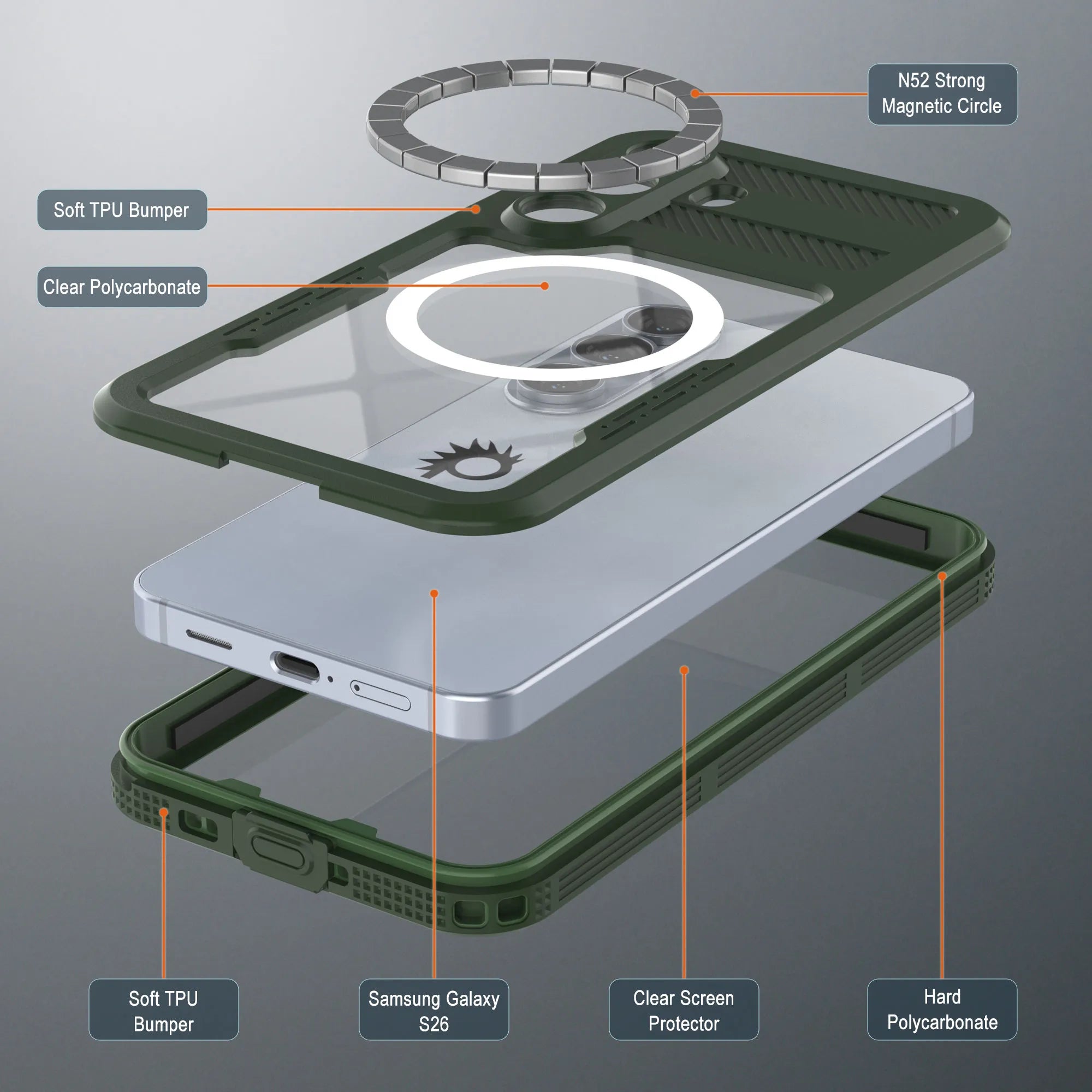 N52 Strong Magnetic Circle

Soft TPU Bumper

Clear Polycarbonate

Soft TPU Bumper

Samsung Galaxy S26

Clear Screen Protector

Hard Polycarbonate