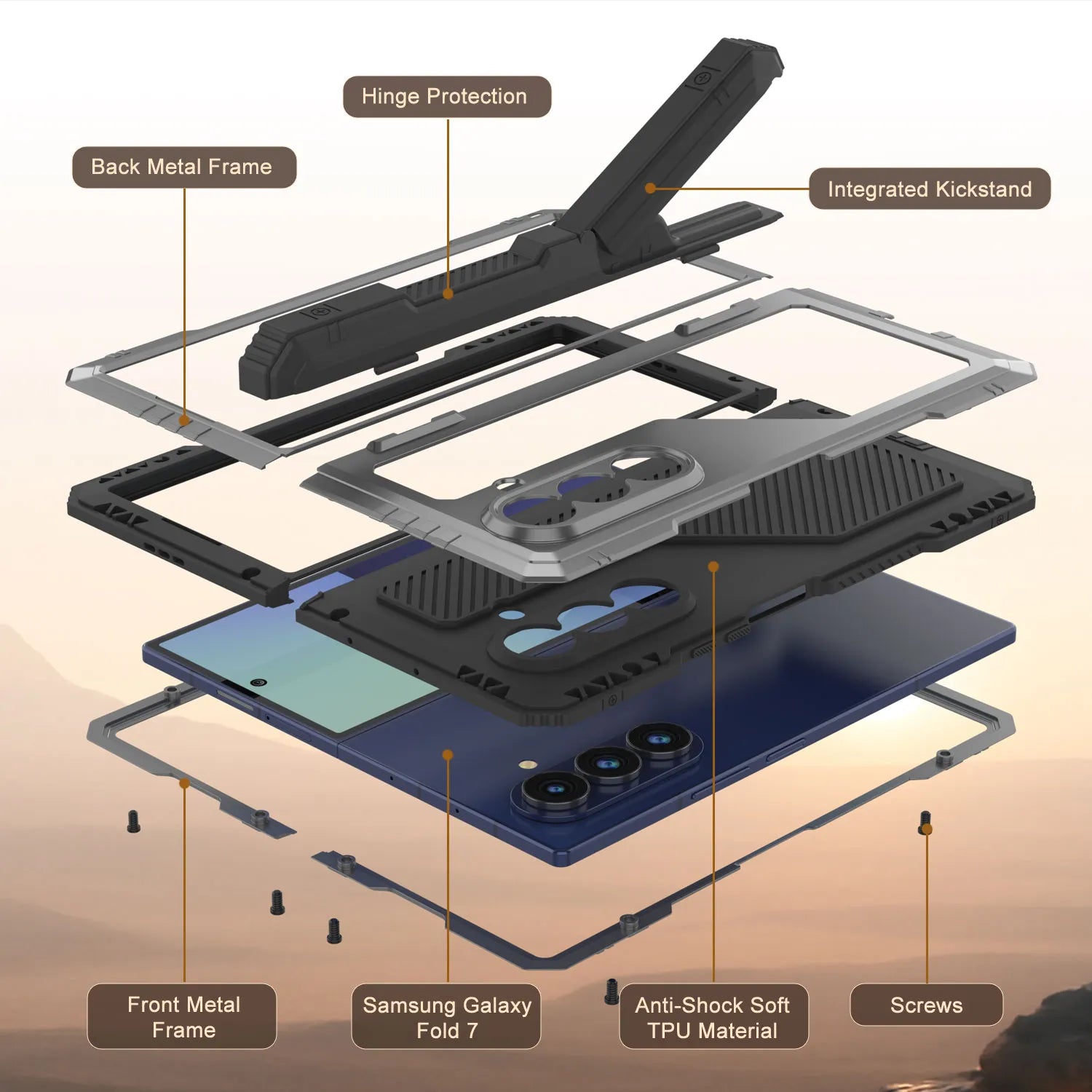 Hinge Protection

Back Metal Frame

Integrated Kickstand

Front Metal Frame

Samsung Galaxy Fold 7

Anti-Shock Soft TPU Material

Screws